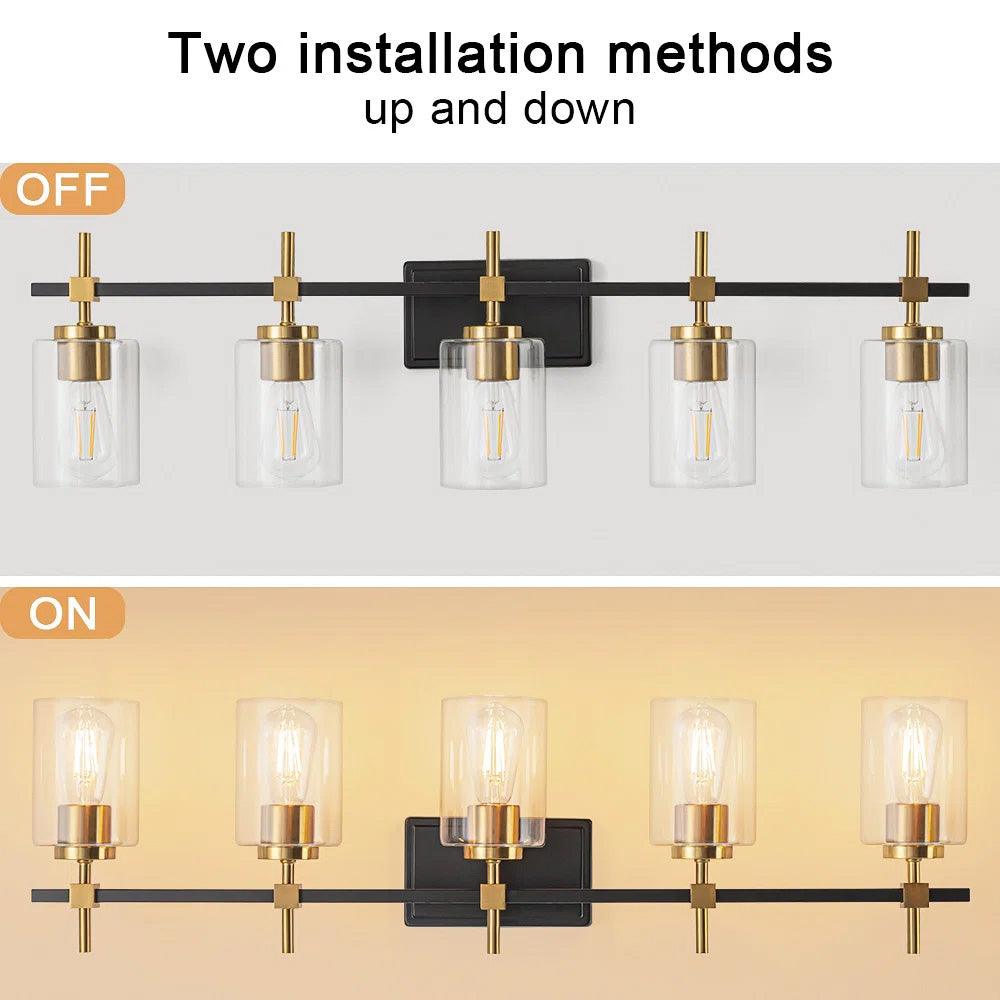 Two installation methods
up and down

OFF

ON